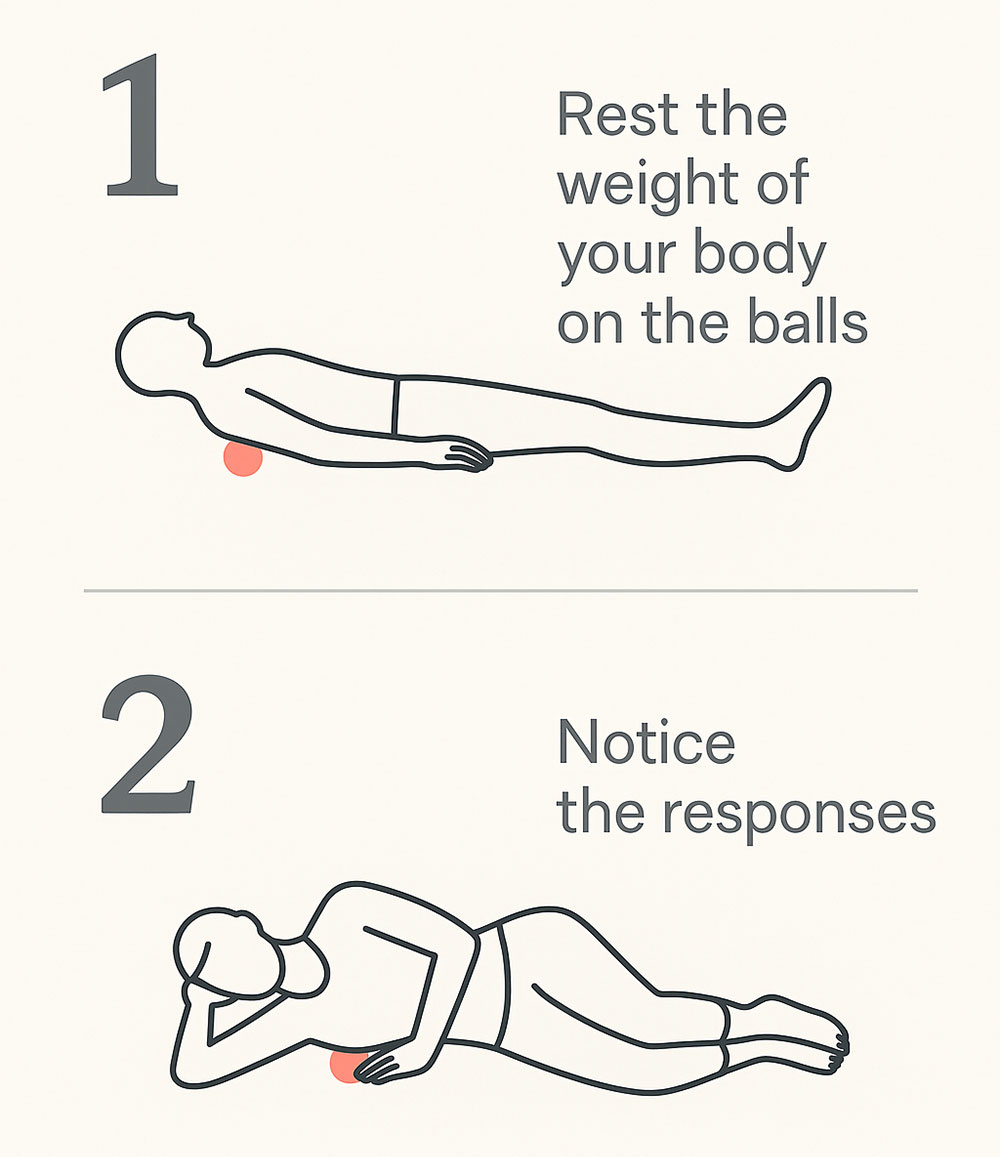 1

Rest the weight of your body on the balls

2

Notice the responses